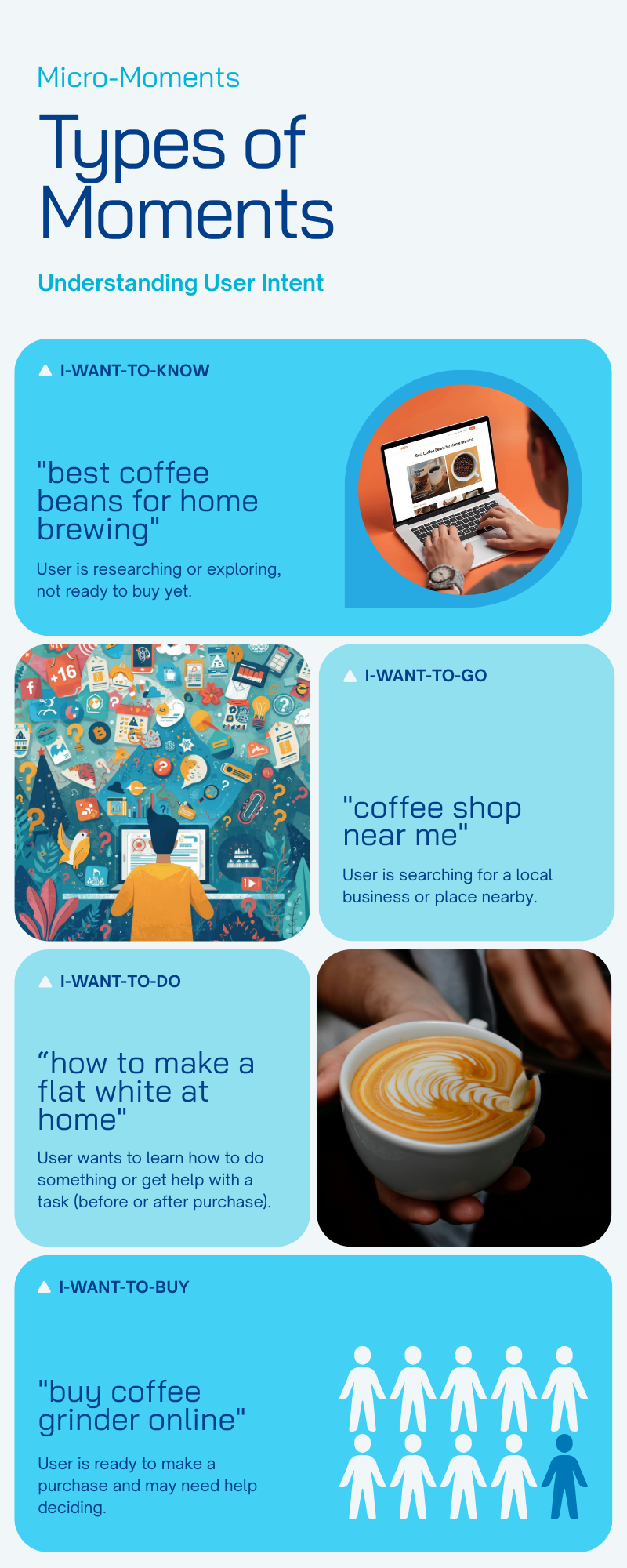 Micro-Moments

Types of Moments

Understanding User Intent

I-WANT-TO-KNOW

"best coffee beans for home brewing"

User is researching or exploring, not ready to buy yet.

Best Coffee Beans for Home Brewing

+16

I-WANT-TO-GO

"coffee shop near me"

User is searching for a local business or place nearby.

I-WANT-TO-DO

“how to make a flat white at home"

User wants to learn how to do something or get help with a task (before or after purchase).

I-WANT-TO-BUY

"buy coffee grinder online"

User is ready to make a purchase and may need help deciding.